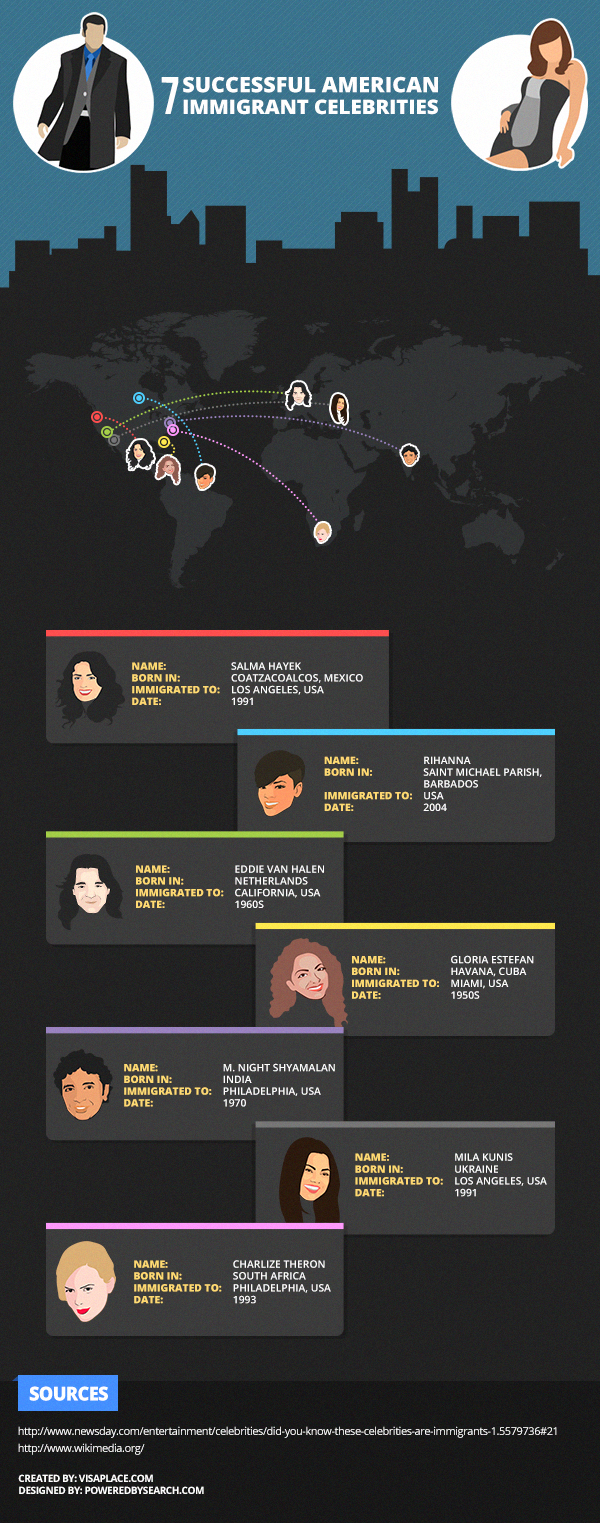 7 SUCCESSFUL AMERICAN IMMIGRANT CELEBRITIES

NAME: SALMA HAYEK
BORN IN: COATZACOALCOS, MEXICO
IMMIGRATED TO: LOS ANGELES, USA
DATE: 1991

NAME: RIHANNA
BORN IN: SAINT MICHAEL PARISH, BARBADOS
IMMIGRATED TO: USA
DATE: 2004

NAME: EDDIE VAN HALEN
BORN IN: NETHERLANDS
IMMIGRATED TO: CALIFORNIA, USA
DATE: 1960S

NAME: GLORIA ESTEFAN
BORN IN: HAVANA, CUBA
IMMIGRATED TO: MIAMI, USA
DATE: 1950S

NAME: M. NIGHT SHYAMALAN
BORN IN: INDIA
IMMIGRATED TO: PHILADELPHIA, USA
DATE: 1970

NAME: MILA KUNIS
BORN IN: UKRAINE
IMMIGRATED TO: LOS ANGELES, USA
DATE: 1991

NAME: CHARLIZE THERON
BORN IN: SOUTH AFRICA
IMMIGRATED TO: PHILADELPHIA, USA
DATE: 1993

SOURCES

http://www.newsday.com/entertainment/celebrities/did-you-know-these-celebrities-are-immigrants-1.5579736#21
http://www.wikimedia.org/

CREATED BY: VISAPLACE.COM
DESIGNED BY: POWEREDBYSEARCH.COM